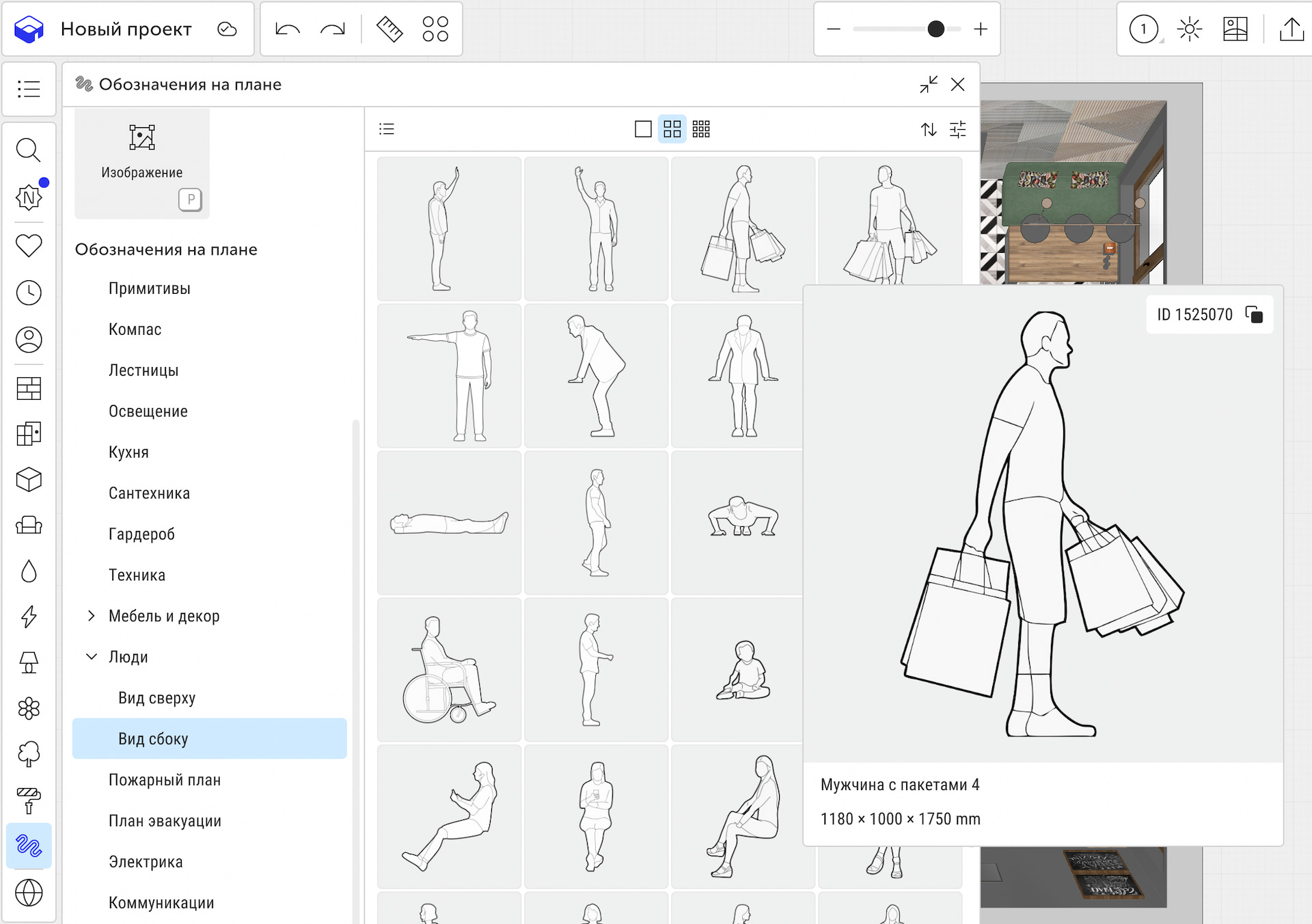 Новый проект

1

Обозначения на плане

Изображение

P

Обозначения на плане

Примитивы

Компас

Лестницы

Освещение

Кухня

Сантехника

Гардероб

Техника

Мебель и декор

Люди

Вид сверху

Вид сбоку

Пожарный план

План эвакуации

Электрика

Коммуникации

ID 1525070

Мужчина с пакетами 4

1180 × 1000 × 1750 mm