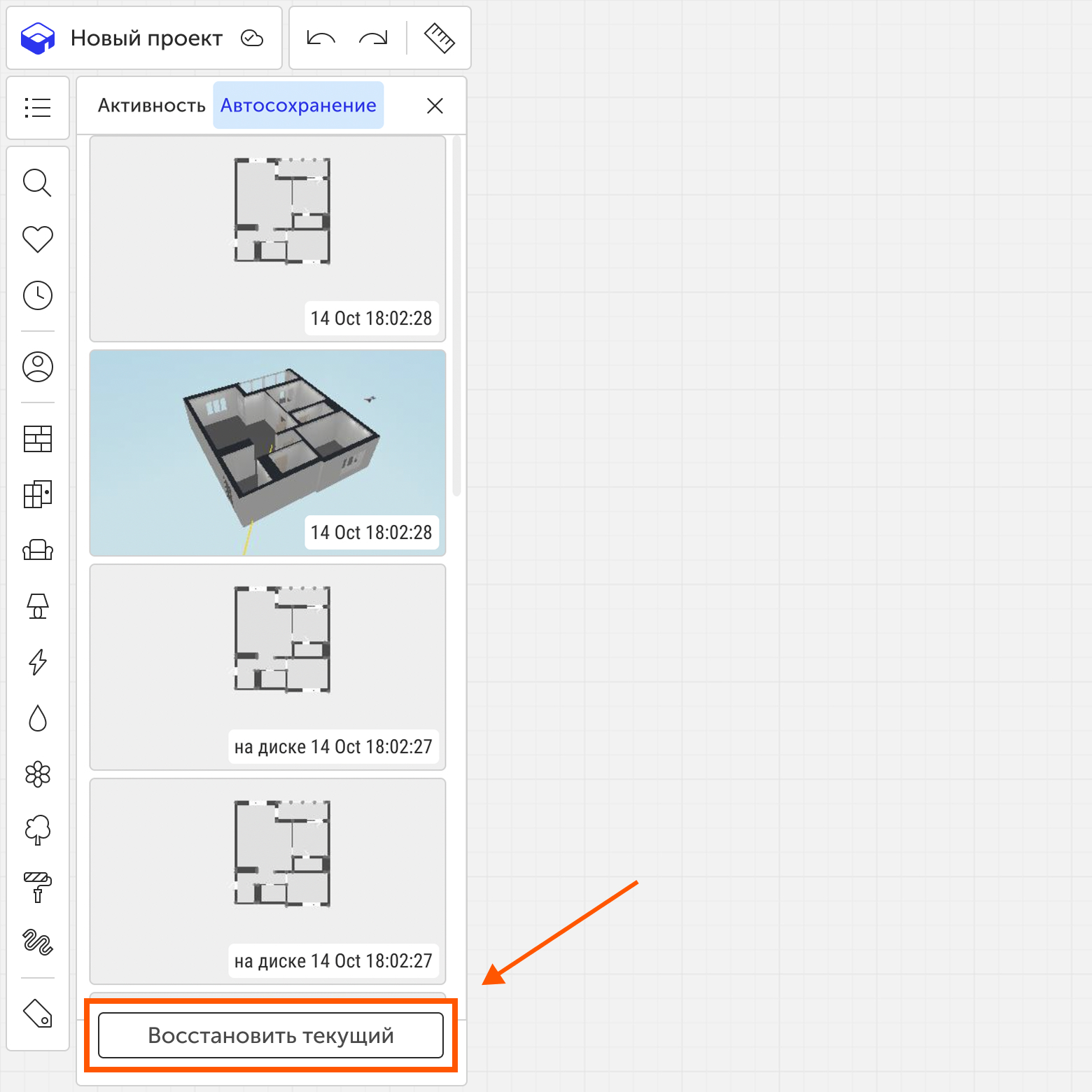 Новый проект

Активность Автосохранение

14 Oct 18:02:28

14 Oct 18:02:28

на диске 14 Oct 18:02:27

на диске 14 Oct 18:02:27

Восстановить текущий