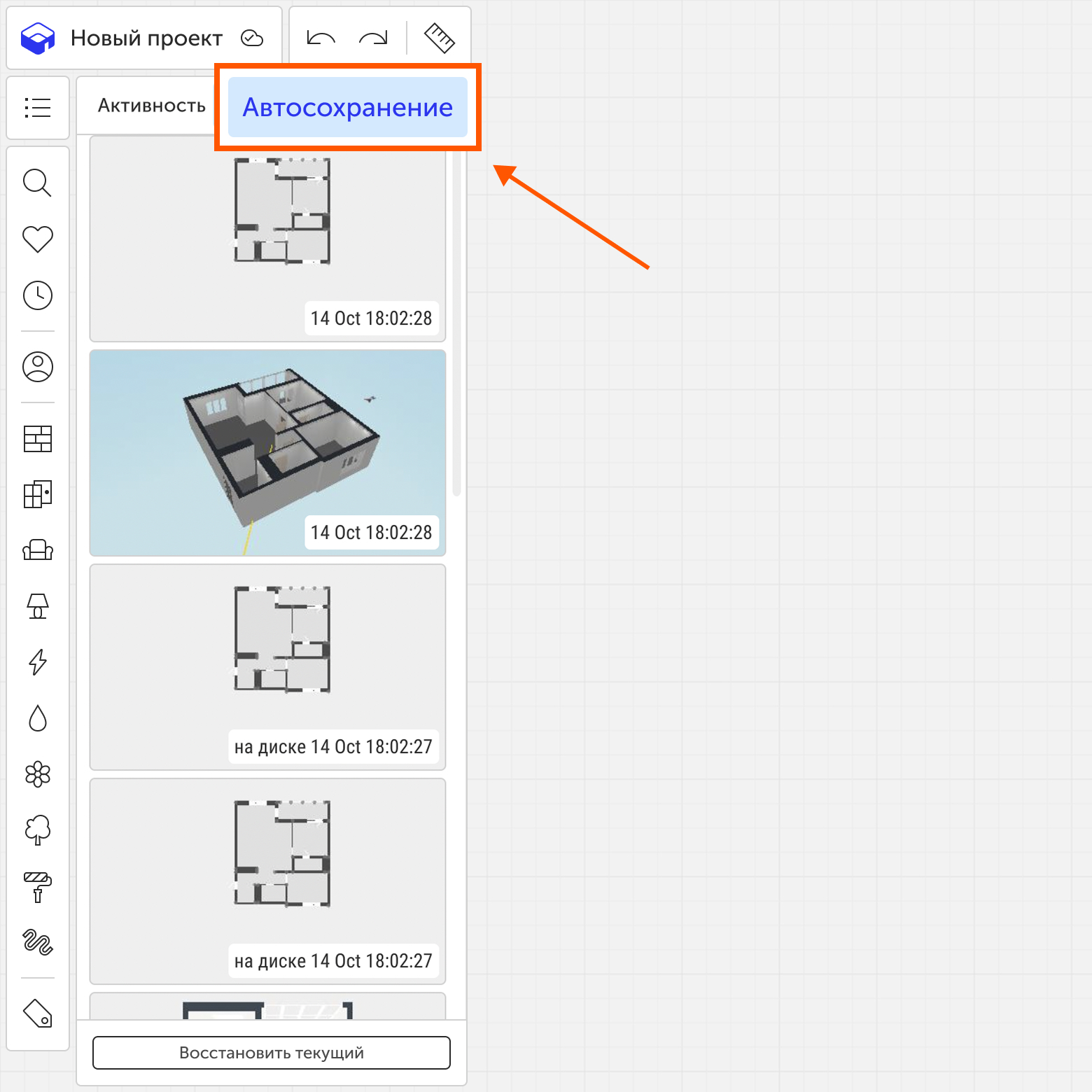 Новый проект

Активность

Автосохранение

14 Oct 18:02:28

14 Oct 18:02:28

на диске 14 Oct 18:02:27

на диске 14 Oct 18:02:27

Восстановить текущий